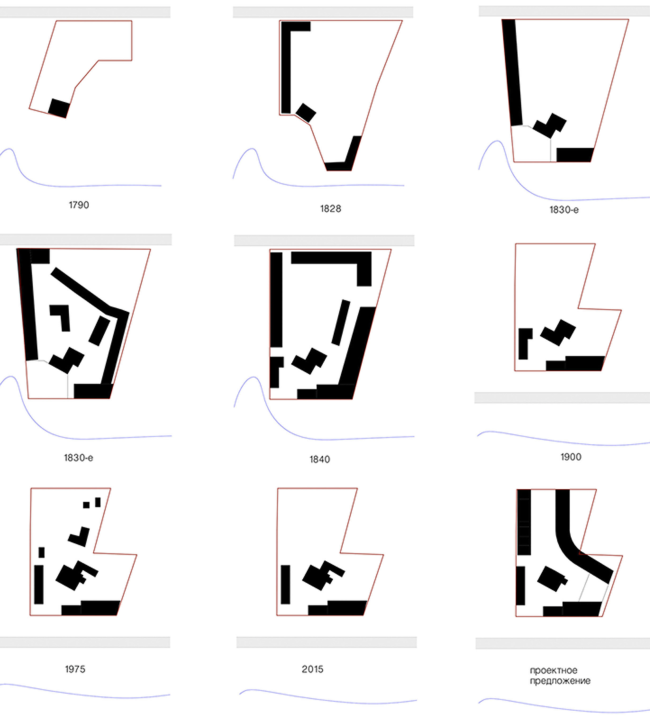 1790

1828

1830-е

1830-е

1840

1900

1975

2015

проектное предложение