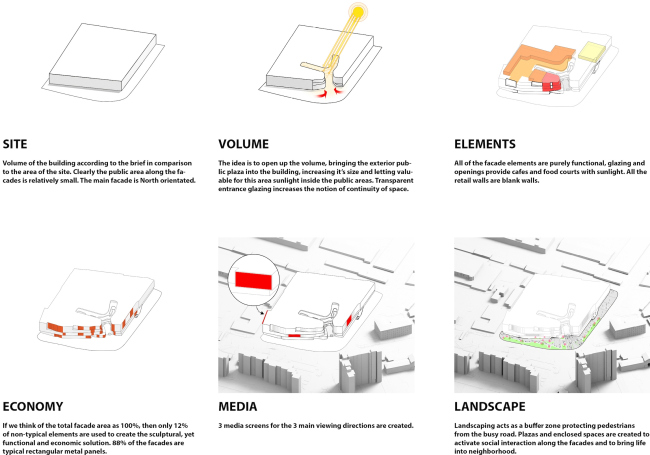 SITE

Volume of the building according to the brief in comparison to the area of the site. Clearly the public area along the facades is relatively small. The main facade is North orientated.

VOLUME

The idea is to open up the volume, bringing the exterior public plaza into the building, increasing it's size and letting valuable for this area sunlight inside the public areas. Transparent entrance glazing increases the notion of continuity of space.

ELEMENTS

All of the facade elements are purely functional, glazing and openings provide cafes and food courts with sunlight. All the retail walls are blank walls.

ECONOMY

If we think of the total facade area as 100%, then only 12% of non-typical elements are used to create the sculptural, yet functional and economic solution. 88% of the facades are typical rectangular metal panels.

MEDIA

3 media screens for the 3 main viewing directions are created.

LANDSCAPE

Landscaping acts as a buffer zone protecting pedestrians from the busy road. Plazas and enclosed spaces are created to activate social interaction along the facades and to bring life into neighborhood.