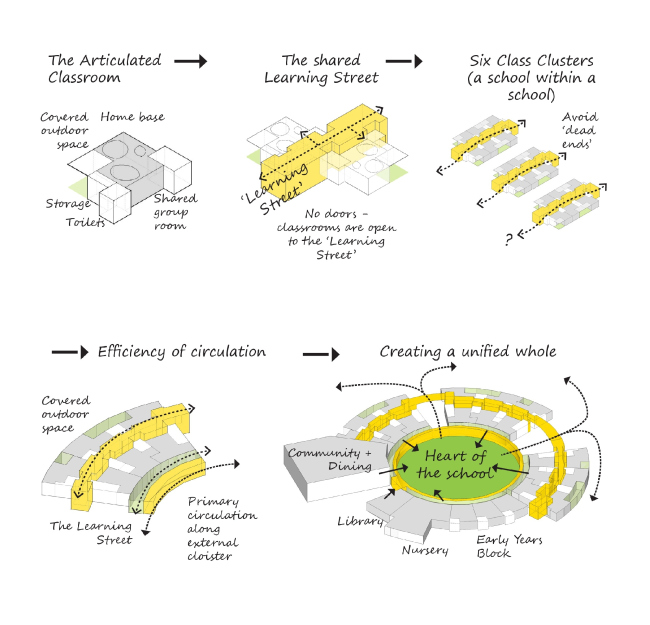 The Articulated Classroom

Covered outdoor space

Home base

Storage

Toilets

Shared group room

The shared Learning Street

'Learning Street'

No doors - classrooms are open to the 'Learning Street'

Six Class Clusters (a school within a school)

Avoid 'dead ends'

?

Efficiency of circulation

Covered outdoor space

The Learning Street

Primary circulation along external cloister

Creating a unified whole

Community + Dining

Heart of the school

Library

Nursery

Early Years Block