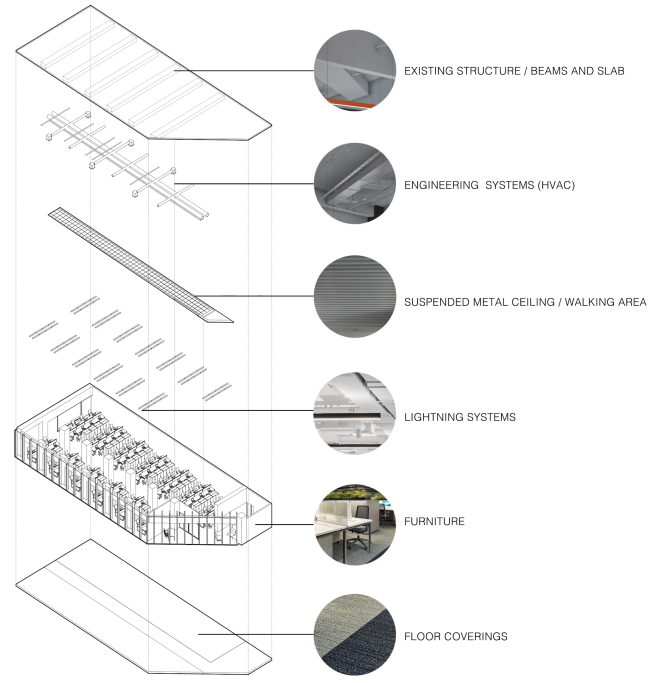 EXISTING STRUCTURE / BEAMS AND SLAB

ENGINEERING SYSTEMS (HVAC)

SUSPENDED METAL CEILING / WALKING AREA

LIGHTNING SYSTEMS

FURNITURE

FLOOR COVERINGS