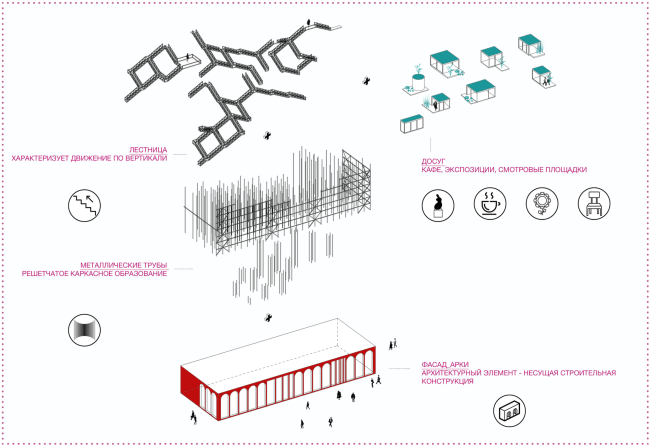 ЛЕСТНИЦА
ХАРАКТЕРИЗУЕТ ДВИЖЕНИЕ ПО ВЕРТИКАЛИ

ДОСУГ
КАФЕ, ЭКСПОЗИЦИИ, СМОТРОВЫЕ ПЛОЩАДКИ

МЕТАЛЛИЧЕСКИЕ ТРУБЫ
РЕШЕТЧАТОЕ КАРКАСНОЕ ОБРАЗОВАНИЕ

ФАСАД, АРКИ
АРХИТЕКТУРНЫЙ ЭЛЕМЕНТ - НЕСУЩАЯ СТРОИТЕЛЬНАЯ КОНСТРУКЦИЯ