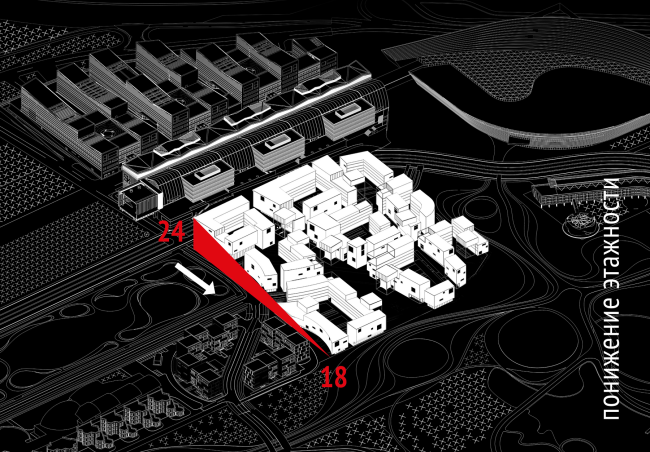 24

18

понижение этажности