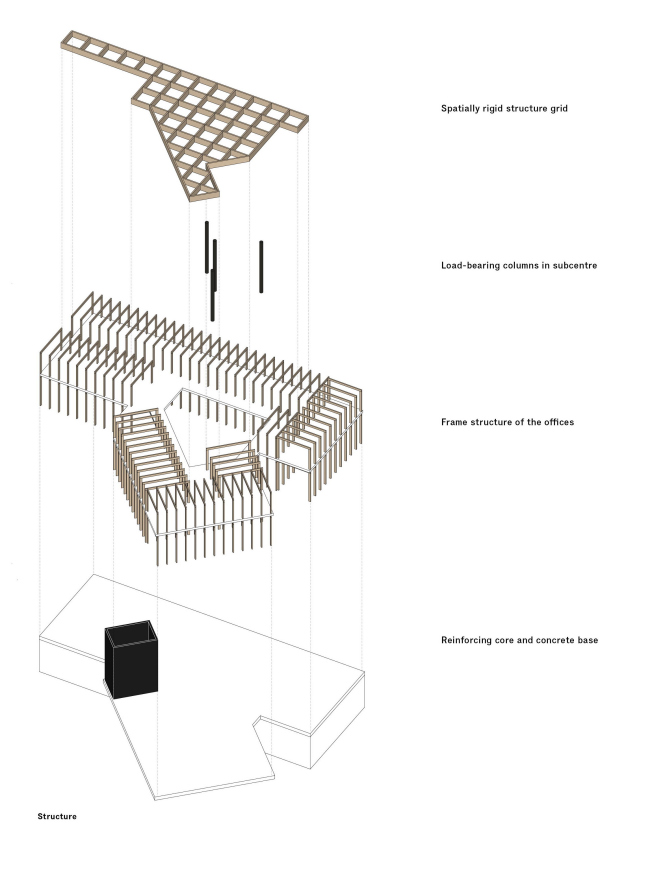 Spatially rigid structure grid

Load-bearing columns in subcentre

Frame structure of the offices

Reinforcing core and concrete base

Structure