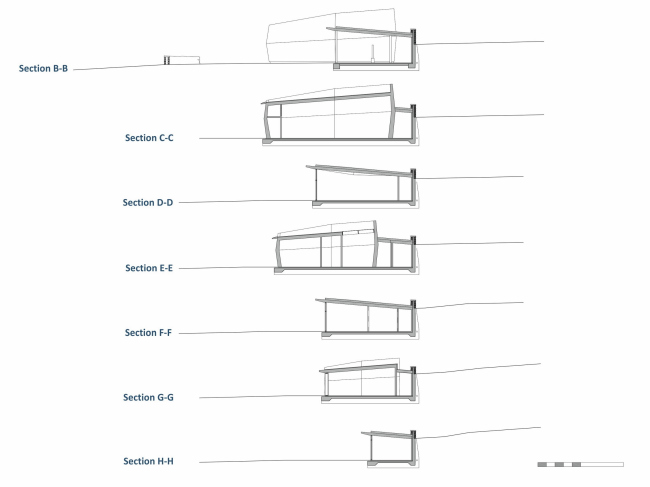 Section B-B

Section C-C

Section D-D

Section E-E

Section F-F

Section G-G

Section H-H