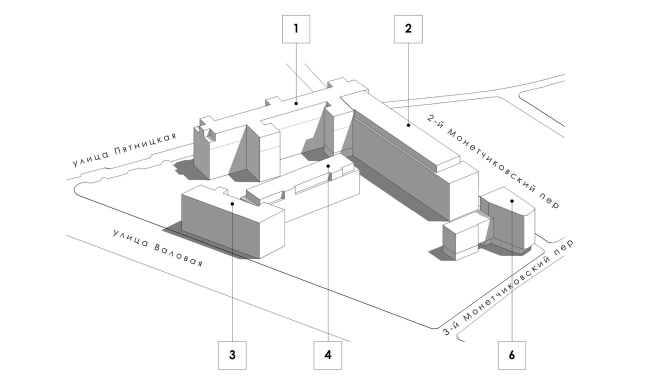 1

2

улица Пятницкая

2-й Монетчиковский пер

улица Валовая

3-й Монетчиковский пер

3

4

6