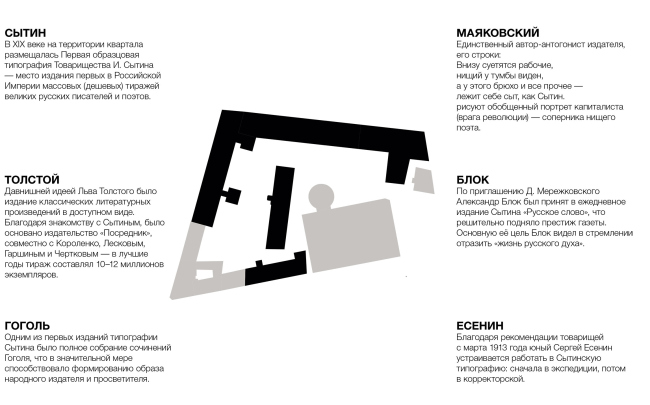 СЫТИН
В XIX веке на территории квартала размещалась Первая образцовая типография Товарищества И. Сытина — место издания первых в Российской Империи массовых (дешевых) тиражей великих русских писателей и поэтов.

ТОЛСТОЙ
Давнишней идеей Льва Толстого было издание классических литературных произведений в доступном виде. Благодаря знакомству с Сытиным, было основано издательство «Посредник», совместно с Короленко, Лесковым, Гаршиным и Чертковым — в лучшие годы тираж составлял 10–12 миллионов экземпляров.

ГОГОЛЬ
Одним из первых изданий типографии Сытина было полное собрание сочинений Гоголя, что в значительной мере способствовало формированию образа народного издателя и просветителя.

МАЯКОВСКИЙ
Единственный автор-антогонист издателя, его строки:
Внизу суетятся рабочие,
нищий у тумбы виден,
а у этого брюхо и все прочее —
лежит себе сыт, как Сытин.
рисуют обобщенный портрет капиталиста (врага революции) — соперника нищего поэта.

БЛОК
По приглашению Д. Мережковского Александр Блок был принят в ежедневное издание Сытина «Русское слово», что решительно подняло престиж газеты. Основную её цель Блок видел в стремлении отразить «жизнь русского духа».

ЕСЕНИН
Благодаря рекомендации товарищей с марта 1913 года юный Сергей Есенин устраивается работать в Сытинскую типографию: сначала в экспедиции, потом в корректорской.