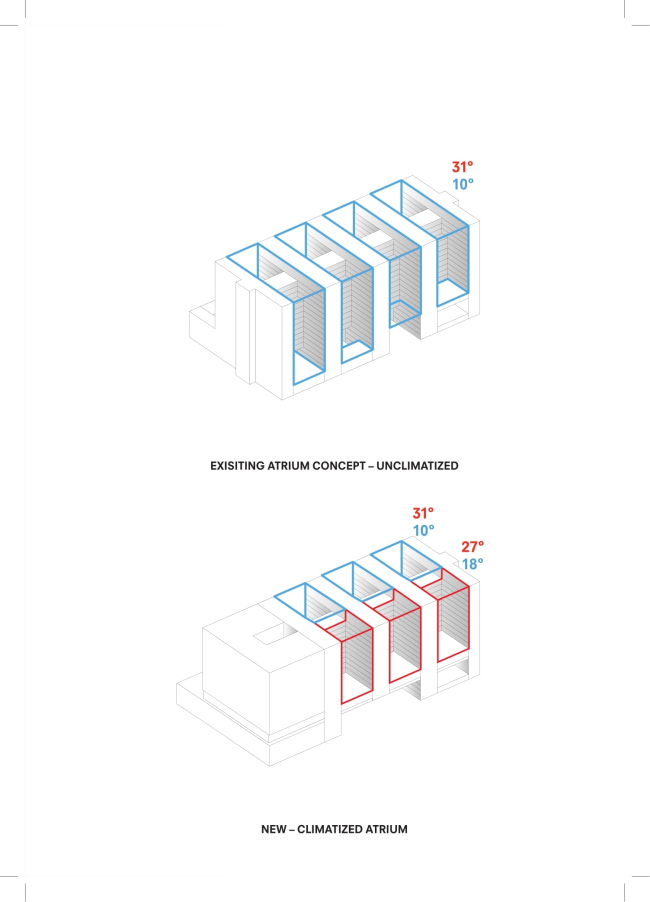 31°
10°

EXISITING ATRIUM CONCEPT – UNCLIMATIZED

31°
10°
27°
18°

NEW – CLIMATIZED ATRIUM