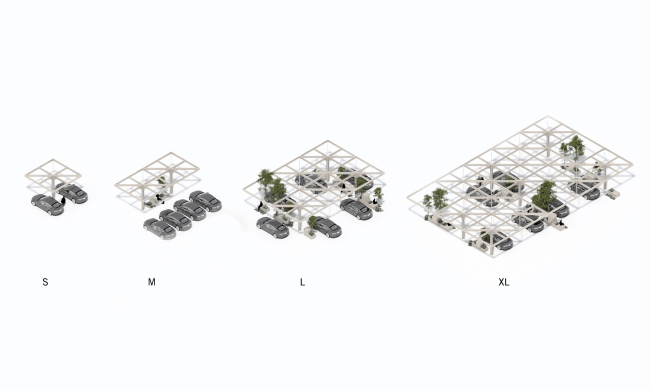 S

M

L

XL