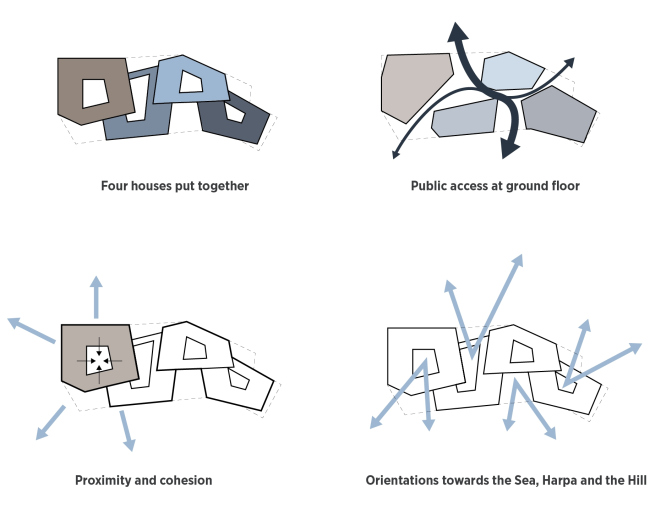 Four houses put together

Public access at ground floor

Proximity and cohesion

Orientations towards the Sea, Harpa and the Hill