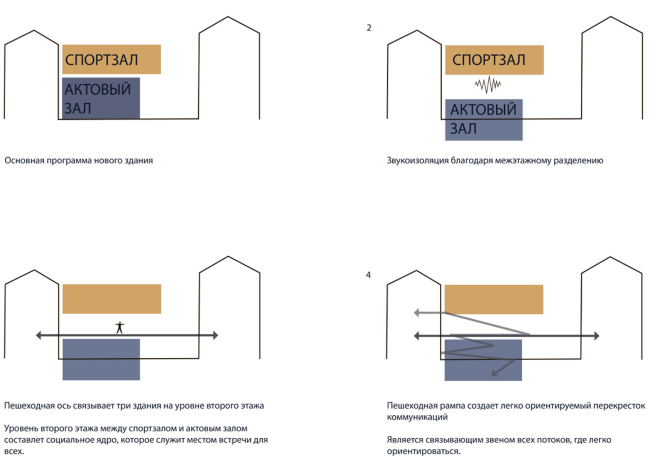 СПОРТЗАЛ

АКТОВЫЙ ЗАЛ

Основная программа нового здания

2

СПОРТЗАЛ

АКТОВЫЙ ЗАЛ

Звукоизоляция благодаря межэтажному разделению

Пешеходная ось связывает три здания на уровне второго этажа

Уровень второго этажа между спортзалом и актовым залом составлет социальное ядро, которое служит местом встречи для всех.

4

Пешеходная рампа создает легко ориентируемый перекресток коммуникаций

Является связывающим звеном всех потоков, где легко ориентироваться.