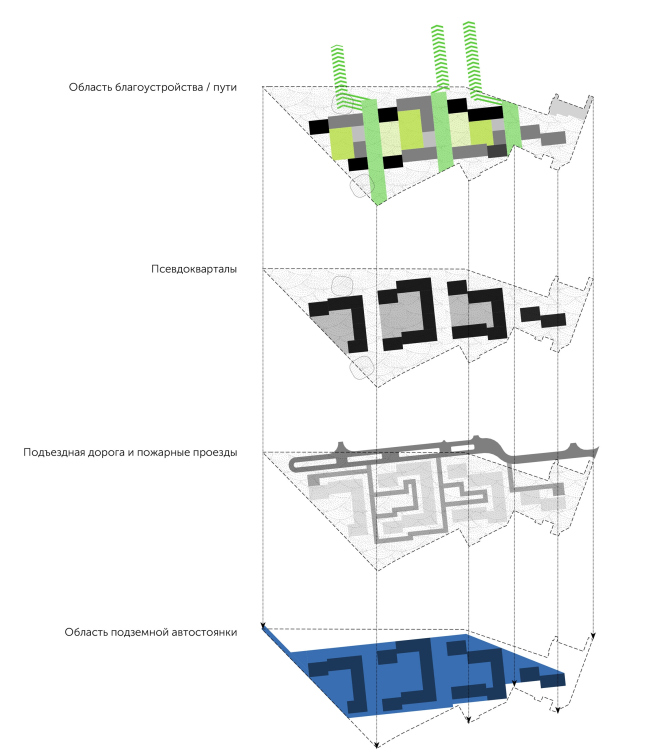 Область благоустройства / пути

Псевдокварталы

Подъездная дорога и пожарные проезды

Область подземной автостоянки