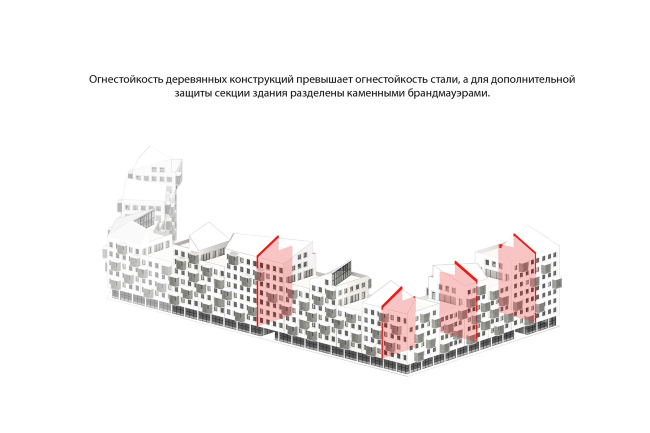 Огнестойкость деревянных конструкций превышает огнестойкость стали, а для дополнительной защиты секции здания разделены каменными брандмауэрами.