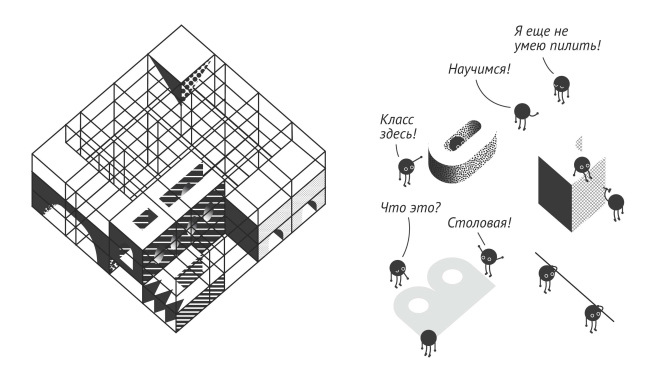 Я еще не умею пилить!

Научимся!

Класс здесь!

Что это?

Столовая!