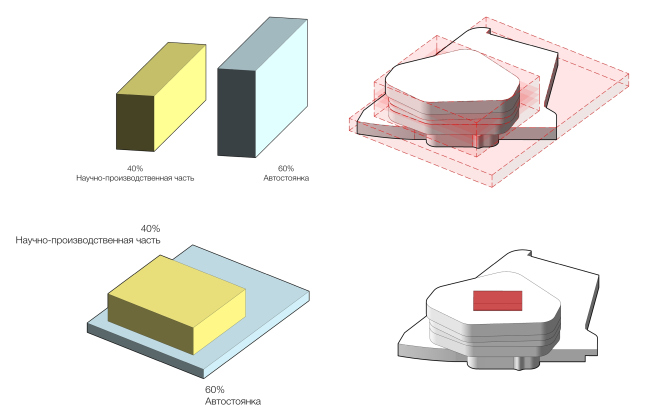 40%
Научно-производственная часть

60%
Автостоянка

40%
Научно-производственная часть

60%
Автостоянка