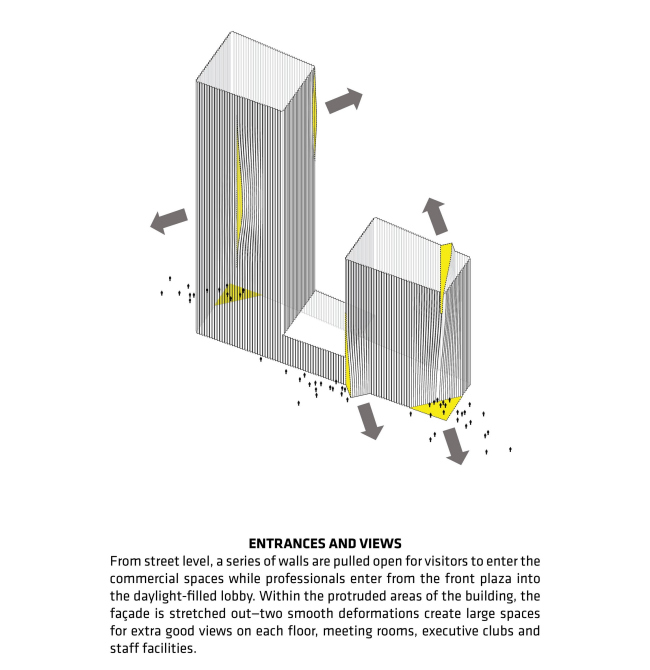 ENTRANCES AND VIEWS

From street level, a series of walls are pulled open for visitors to enter the commercial spaces while professionals enter from the front plaza into the daylight-filled lobby. Within the protruded areas of the building, the façade is stretched out—two smooth deformations create large spaces for extra good views on each floor, meeting rooms, executive clubs and staff facilities.