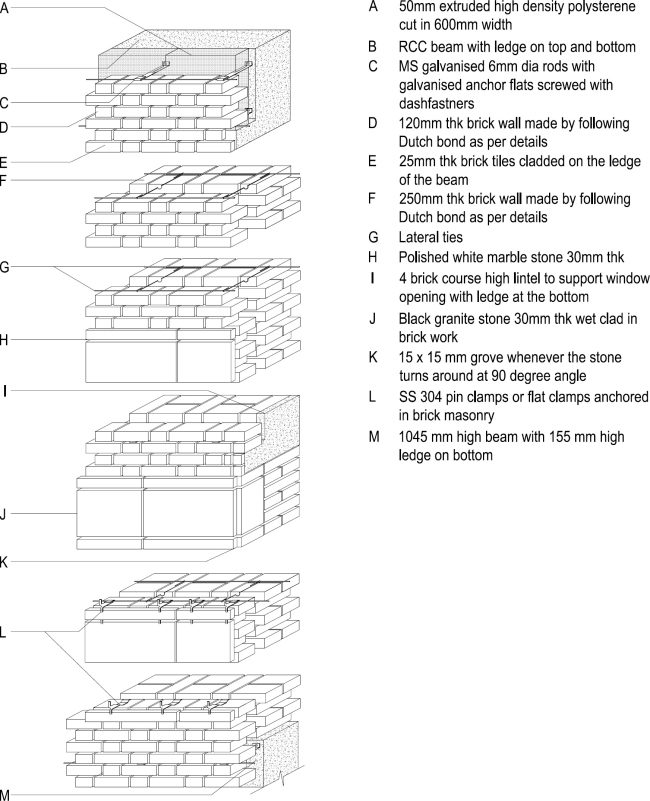 A
B
C
D
E
F
G
H
I
J
K
L
M

A 50mm extruded high density polysterene cut in 600mm width

B RCC beam with ledge on top and bottom

C MS galvanised 6mm dia rods with galvanised anchor flats screwed with dashfastners

D 120mm thk brick wall made by following Dutch bond as per details

E 25mm thk brick tiles cladded on the ledge of the beam

F 250mm thk brick wall made by following Dutch bond as per details

G Lateral ties

H Polished white marble stone 30mm thk

I 4 brick course high lintel to support window opening with ledge at the bottom

J Black granite stone 30mm thk wet clad in brick work

K 15 x 15 mm grove whenever the stone turns around at 90 degree angle

L SS 304 pin clamps or flat clamps anchored in brick masonry

M 1045 mm high beam with 155 mm high ledge on bottom