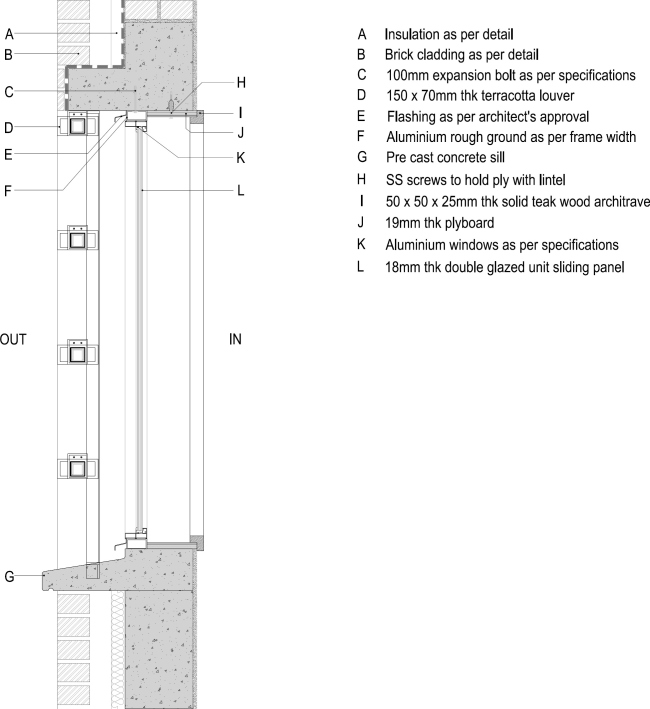 A
B
C
D
E
F
H
I
J
K
L
OUT
IN
G

A Insulation as per detail
B Brick cladding as per detail
C 100mm expansion bolt as per specifications
D 150 x 70mm thk terracotta louver
E Flashing as per architect's approval
F Aluminium rough ground as per frame width
G Pre cast concrete sill
H SS screws to hold ply with lintel
I 50 x 50 x 25mm thk solid teak wood architrave
J 19mm thk plyboard
K Aluminium windows as per specifications
L 18mm thk double glazed unit sliding panel