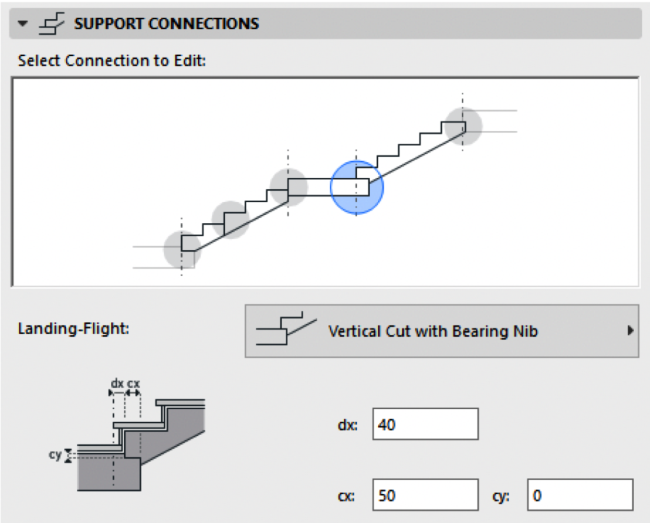 SUPPORT CONNECTIONS

Select Connection to Edit:

Landing-Flight:

Vertical Cut with Bearing Nib

dx cx

cy

dx: 40

cx: 50

cy: 0