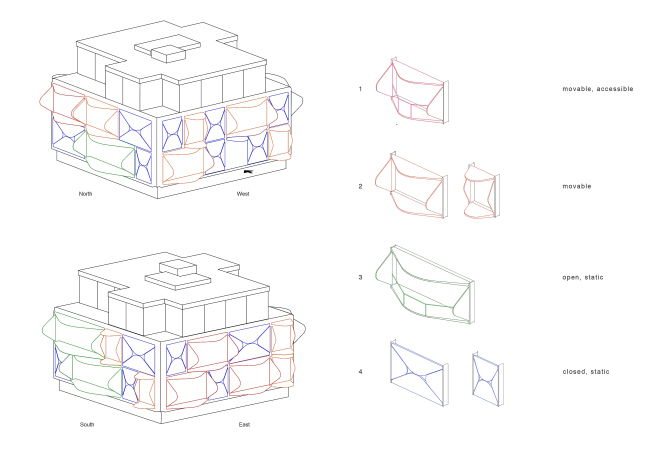 North

West

South

East

1

movable, accessible

2

movable

3

open, static

4

closed, static