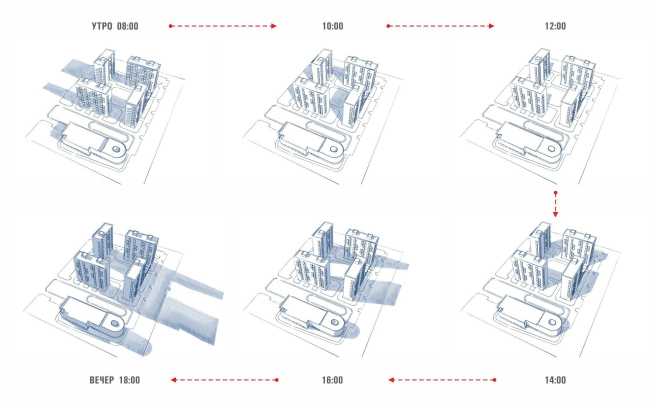 УТРО 08:00

10:00

12:00

ВЕЧЕР 18:00

16:00

14:00