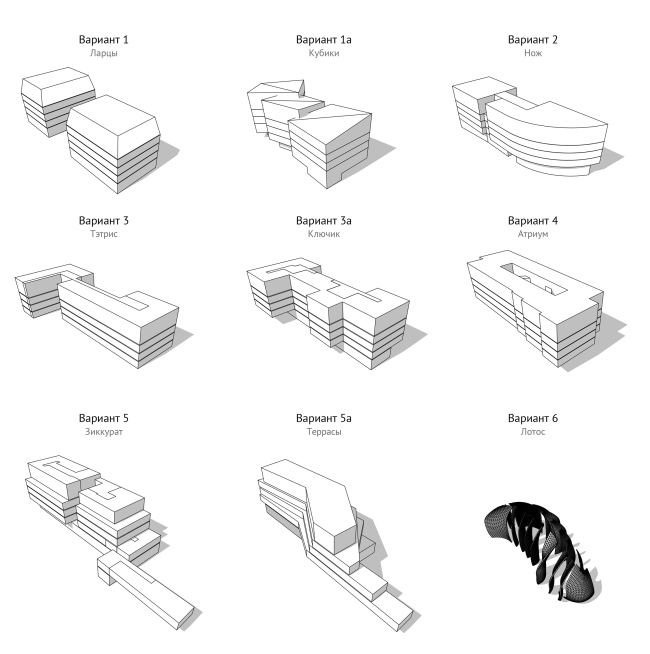 Вариант 1
Ларцы

Вариант 1а
Кубики

Вариант 2
Нож

Вариант 3
Тэтрис

Вариант 3а
Ключик

Вариант 4
Атриум

Вариант 5
Зиккурат

Вариант 5а
Террасы

Вариант 6
Лотос