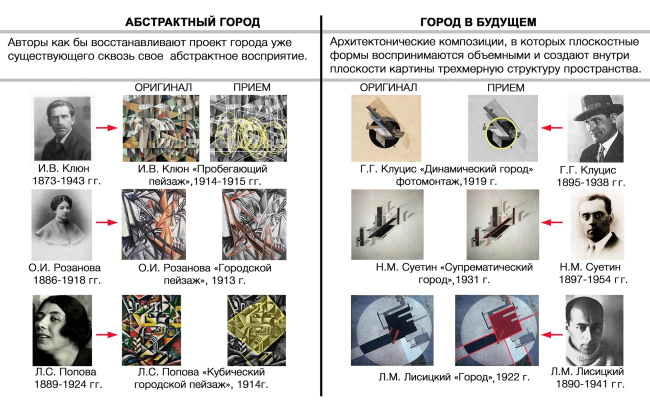 АБСТРАКТНЫЙ ГОРОД

Авторы как бы восстанавливают проект города уже существующего сквозь свое абстрактное восприятие.

ОРИГИНАЛ ПРИЕМ

И.В. Клюн 1873-1943 гг.

И.В. Клюн «Пробегающий пейзаж»,1914-1915 гг.

О.И. Розанова 1886-1918 гг.

О.И. Розанова «Городской пейзаж», 1913 г.

Л.С. Попова 1889-1924 гг.

Л.С. Попова «Кубический городской пейзаж», 1914г.

ГОРОД В БУДУЩЕМ

Архитектонические композиции, в которых плоскостные формы воспринимаются объемными и создают внутри плоскости картины трехмерную структуру пространства.

ОРИГИНАЛ ПРИЕМ

Г.Г. Клуцис «Динамический город» фотомонтаж,1919 г.

Г.Г. Клуцис 1895-1938 гг.

Н.М. Суетин «Супрематический город»,1931 г.

Н.М. Суетин 1897-1954 гг.

Л.М. Лисицкий «Город»,1922 г.

Л.М. Лисицкий 1890-1941 гг.