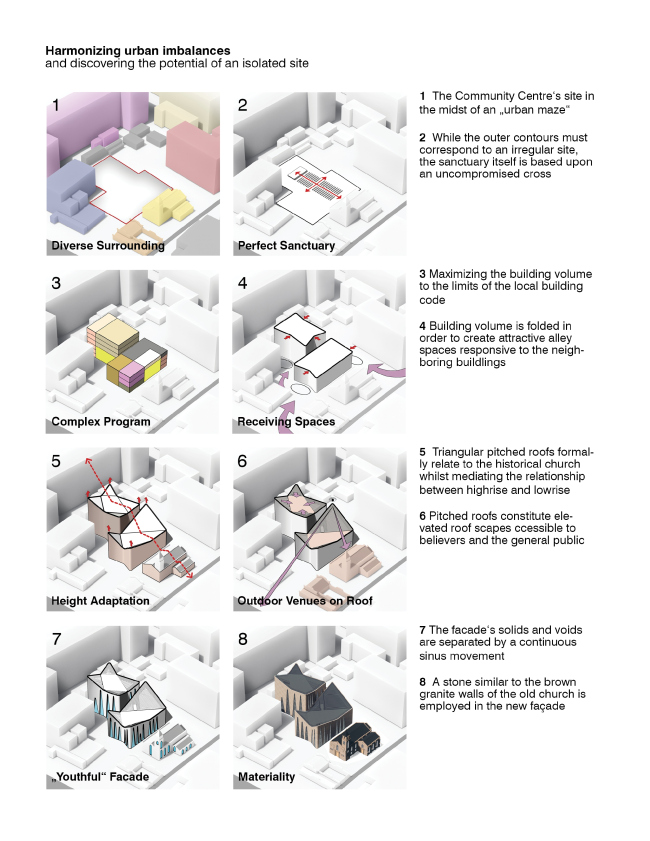 **Harmonizing urban imbalances**
and discovering the potential of an isolated site

1
Diverse Surrounding

2
Perfect Sanctuary

**1** The Community Centre's site in the midst of an „urban maze“

**2** While the outer contours must correspond to an irregular site, the sanctuary itself is based upon an uncompromised cross

3
Complex Program

4
Receiving Spaces

**3** Maximizing the building volume to the limits of the local building code

**4** Building volume is folded in order to create attractive alley spaces responsive to the neighboring buildlings

5
Height Adaptation

6
Outdoor Venues on Roof

**5** Triangular pitched roofs formally relate to the historical church whilst mediating the relationship between highrise and lowrise

**6** Pitched roofs constitute elevated roof scapes ccessible to believers and the general public

7
„Youthful“ Facade

8
Materiality

**7** The facade's solids and voids are separated by a continuous sinus movement

**8** A stone similar to the brown granite walls of the old church is employed in the new façade