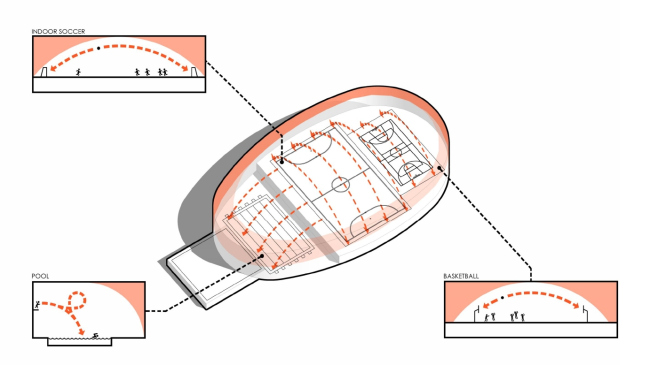 INDOOR SOCCER

POOL

BASKETBALL