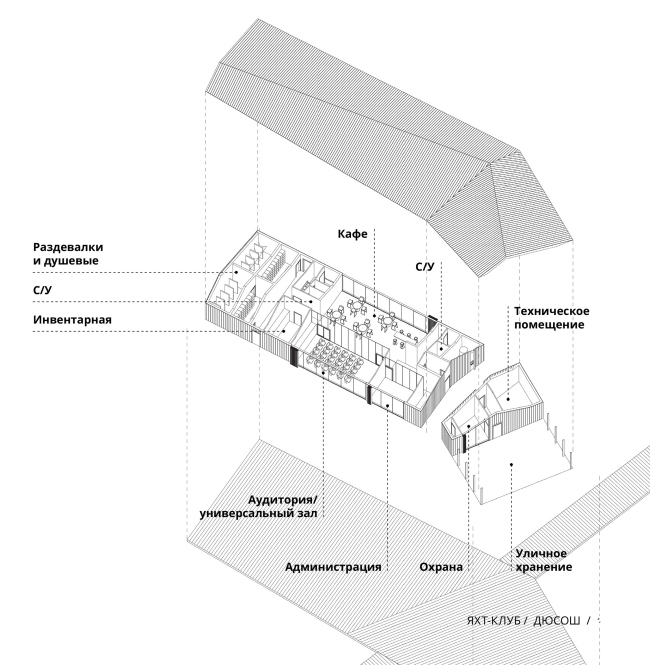 Раздевалки и душевые

С/У

Инвентарная

Кафе

С/У

Техническое помещение

Аудитория/ универсальный зал

Администрация

Охрана

Уличное хранение

ЯХТ-КЛУБ / ДЮСОШ /