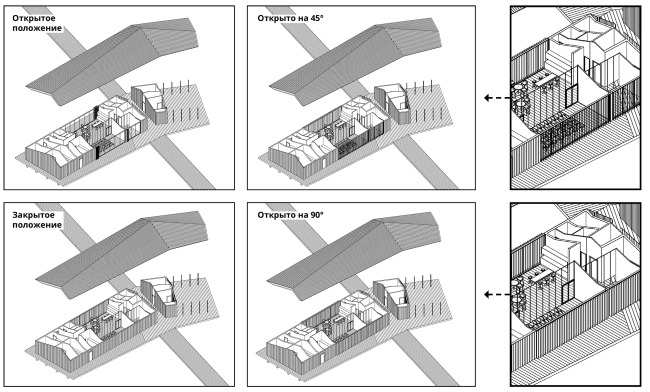 Открытое положение

Открыто на 45°

Закрытое положение

Открыто на 90°