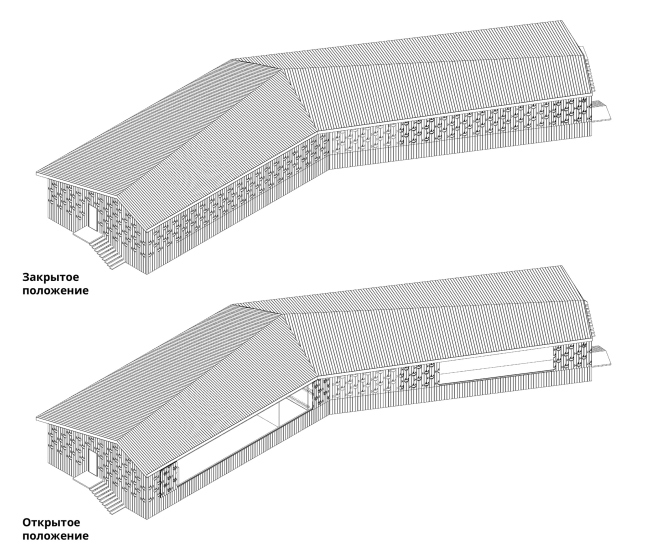 Закрытое положение

Открытое положение