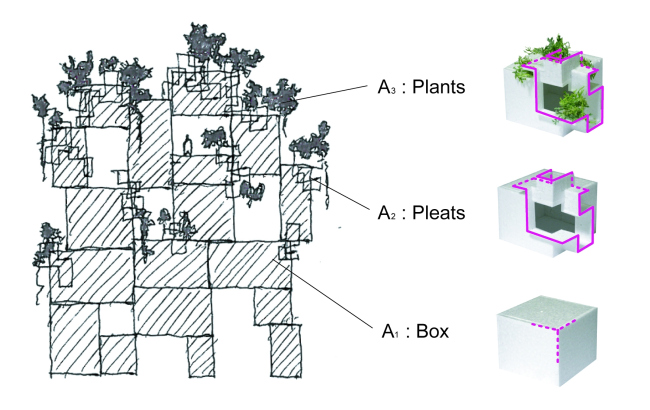 $A_3$ : Plants

$A_2$ : Pleats

$A_1$ : Box