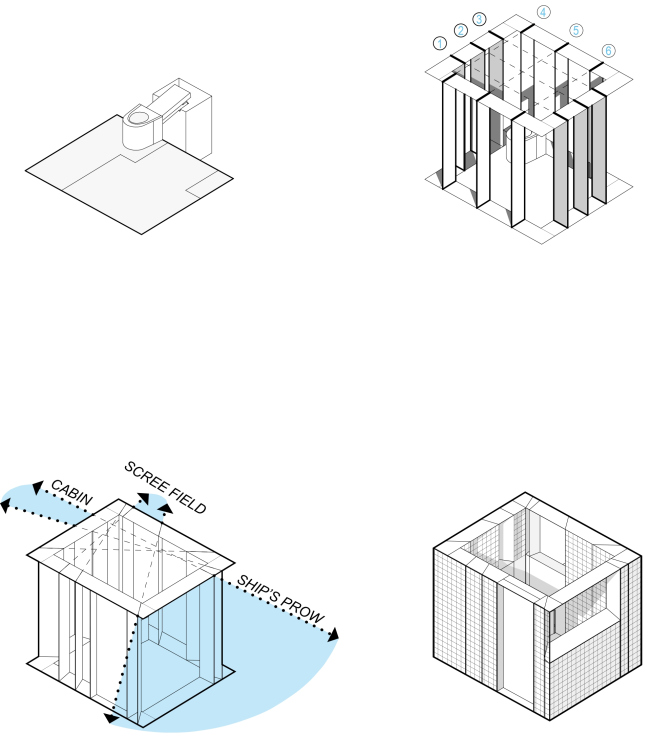 1
2
3
4
5
6

CABIN
SCREE FIELD
SHIP'S PROW