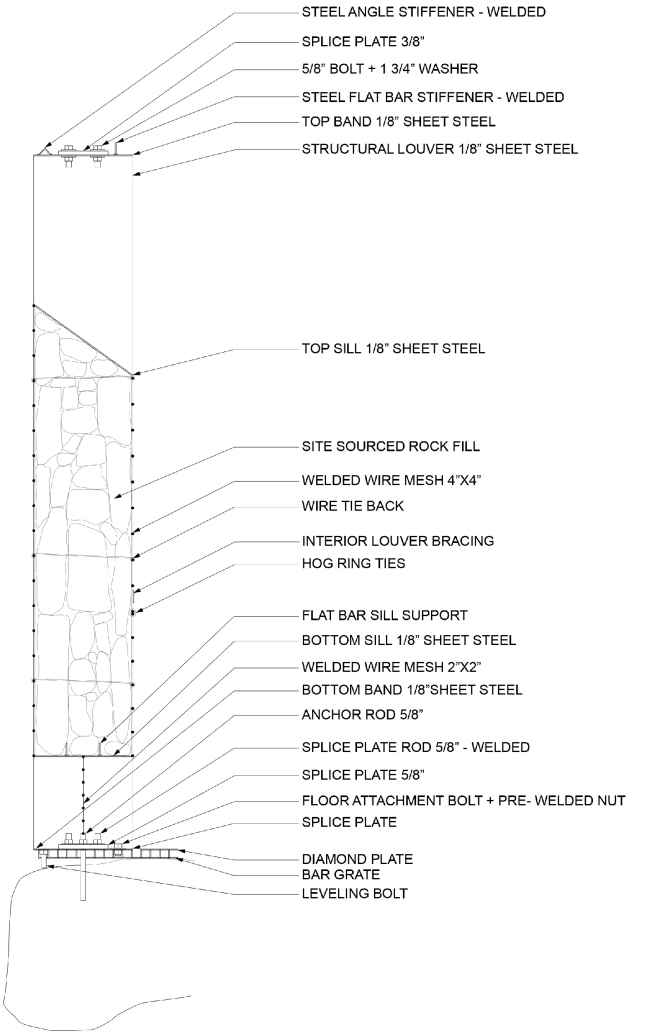 STEEL ANGLE STIFFENER - WELDED
SPLICE PLATE 3/8"
5/8" BOLT + 1 3/4" WASHER
STEEL FLAT BAR STIFFENER - WELDED
TOP BAND 1/8" SHEET STEEL
STRUCTURAL LOUVER 1/8" SHEET STEEL

TOP SILL 1/8" SHEET STEEL

SITE SOURCED ROCK FILL
WELDED WIRE MESH 4"X4"
WIRE TIE BACK
INTERIOR LOUVER BRACING
HOG RING TIES

FLAT BAR SILL SUPPORT
BOTTOM SILL 1/8" SHEET STEEL
WELDED WIRE MESH 2"X2"
BOTTOM BAND 1/8"SHEET STEEL
ANCHOR ROD 5/8"
SPLICE PLATE ROD 5/8" - WELDED
SPLICE PLATE 5/8"
FLOOR ATTACHMENT BOLT + PRE- WELDED NUT
SPLICE PLATE
DIAMOND PLATE
BAR GRATE
LEVELING BOLT