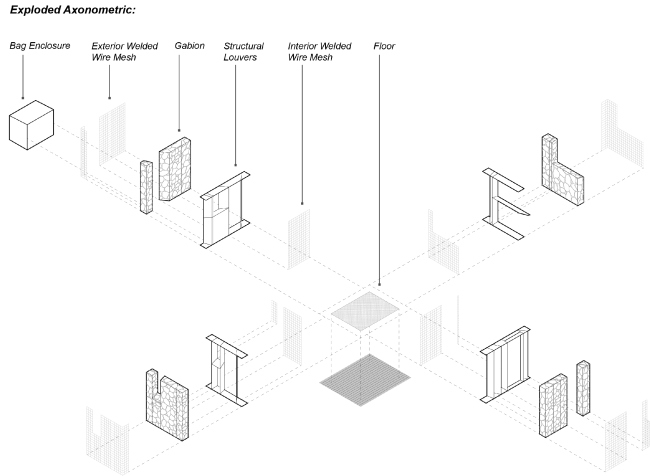 Exploded Axonometric:

Bag Enclosure

Exterior Welded Wire Mesh

Gabion

Structural Louvers

Interior Welded Wire Mesh

Floor