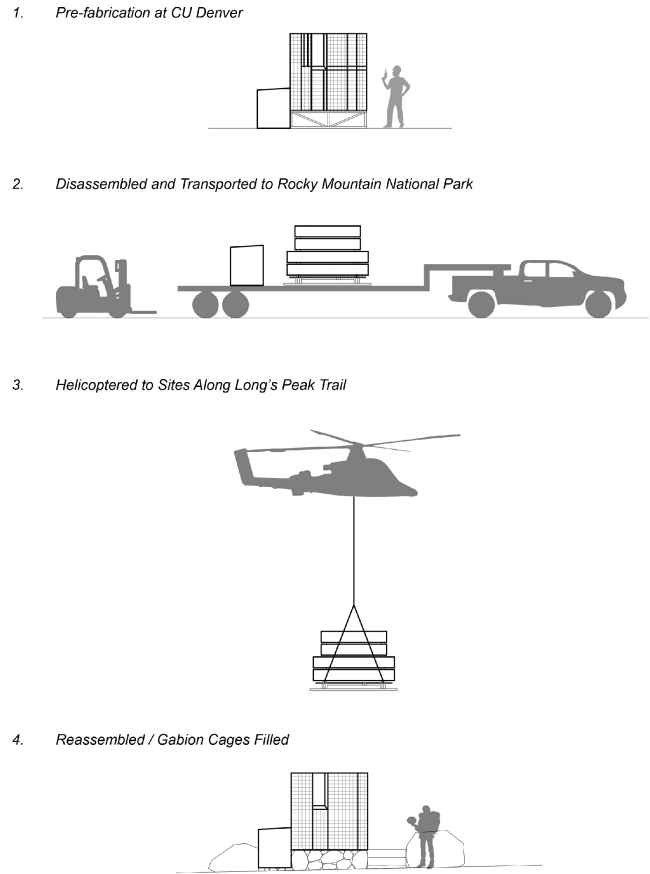 1. Pre-fabrication at CU Denver

2. Disassembled and Transported to Rocky Mountain National Park

3. Helicoptered to Sites Along Long's Peak Trail

4. Reassembled / Gabion Cages Filled