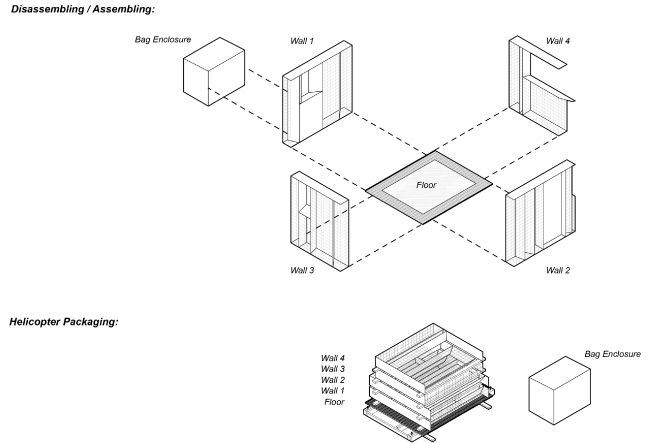 Disassembling / Assembling:

Bag Enclosure

Wall 1

Wall 4

Floor

Wall 3

Wall 2

Helicopter Packaging:

Wall 4
Wall 3
Wall 2
Wall 1
Floor

Bag Enclosure