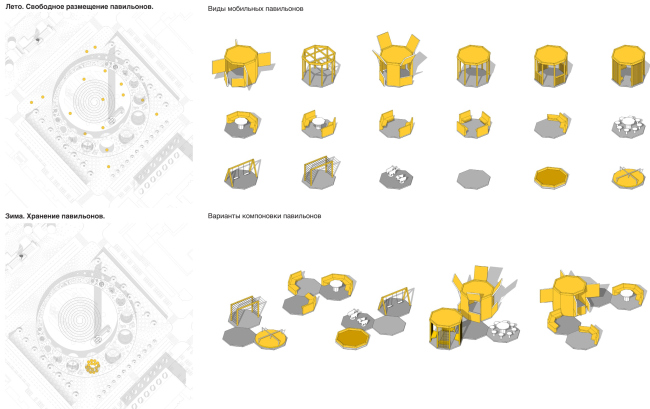 Лето. Свободное размещение павильонов.

Виды мобильных павильонов

Зима. Хранение павильонов.

Варианты компоновки павильонов