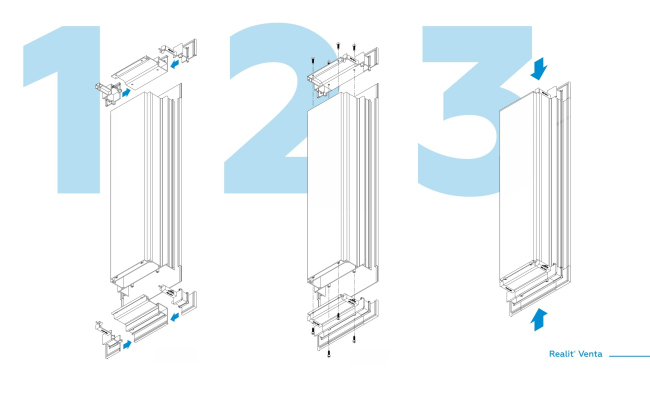 1
2
3
Realit' Venta