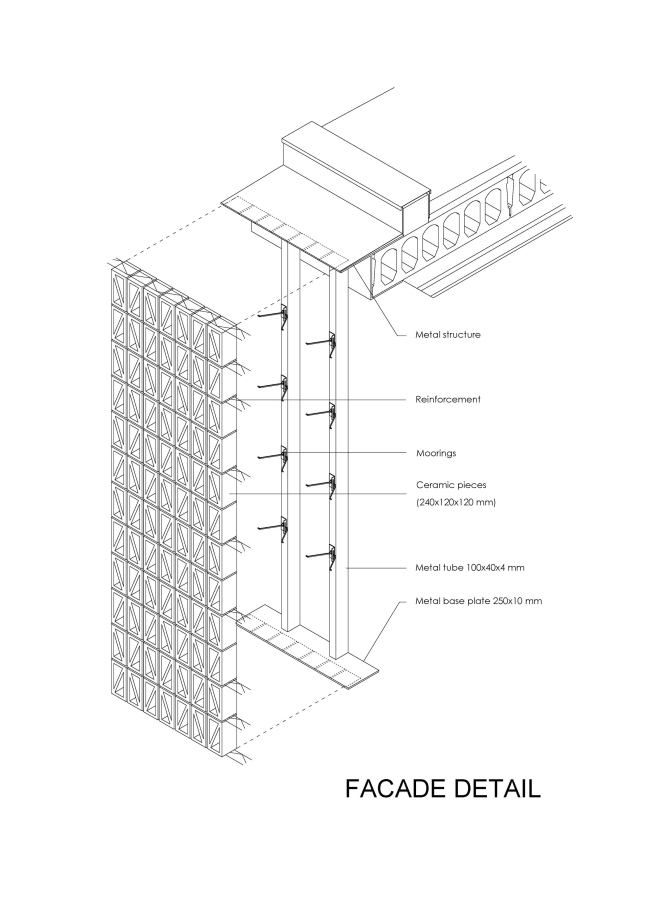 Metal structure

Reinforcement

Moorings

Ceramic pieces
(240x120x120 mm)

Metal tube 100x40x4 mm

Metal base plate 250x10 mm

FACADE DETAIL