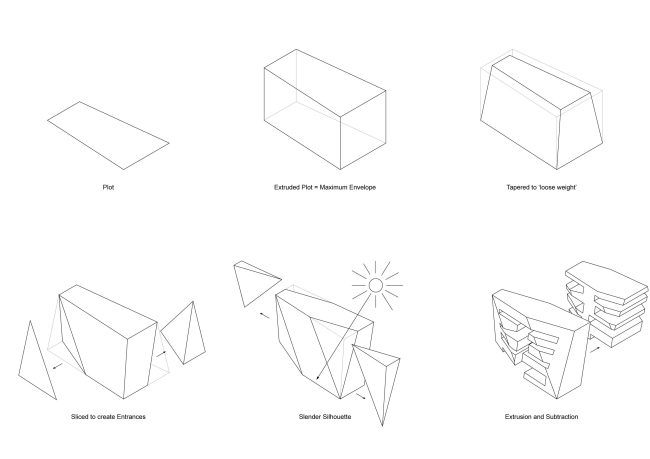 Plot

Extruded Plot = Maximum Envelope

Tapered to 'loose weight'

Sliced to create Entrances

Slender Silhouette

Extrusion and Subtraction