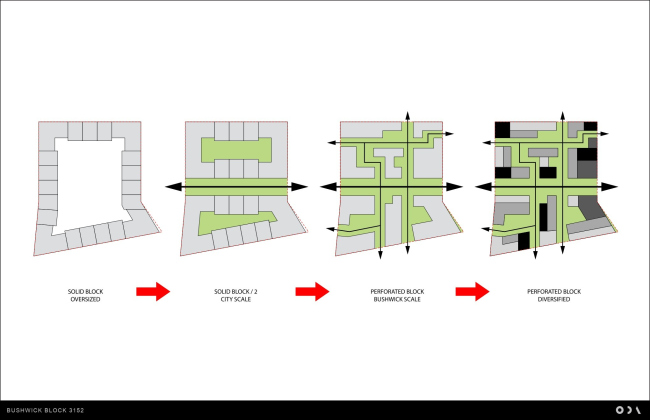 SOLID BLOCK
OVERSIZED

SOLID BLOCK / 2
CITY SCALE

PERFORATED BLOCK
BUSHWICK SCALE

PERFORATED BLOCK
DIVERSIFIED

BUSHWICK BLOCK 3152