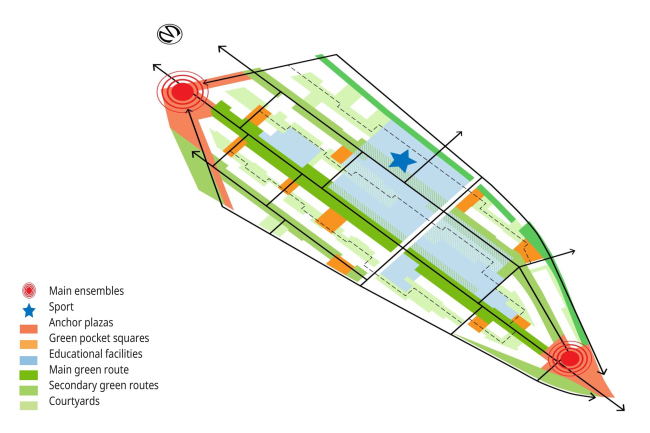 N

Main ensembles
Sport
Anchor plazas
Green pocket squares
Educational facilities
Main green route
Secondary green routes
Courtyards