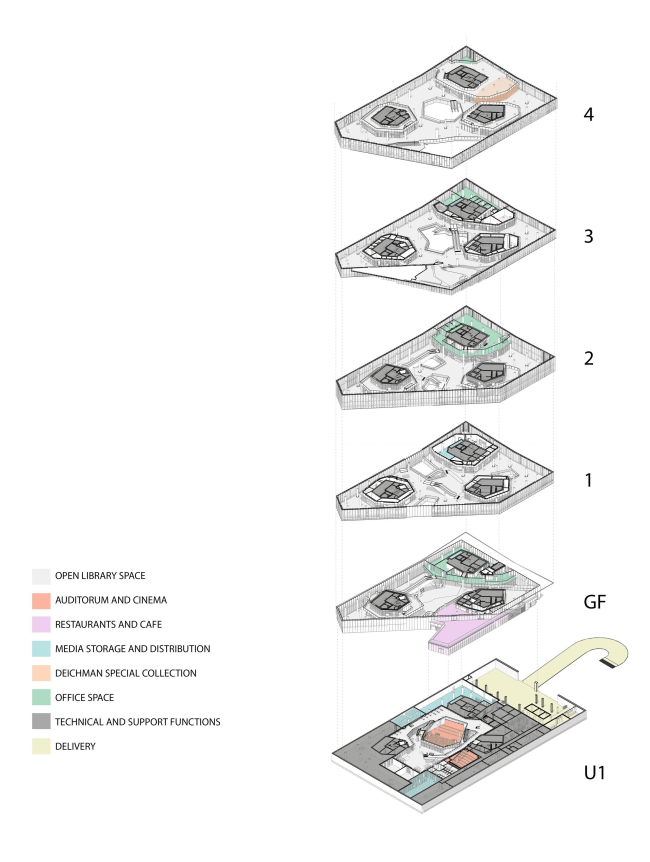 4

3

2

1

GF

U1

OPEN LIBRARY SPACE

AUDITORUM AND CINEMA

RESTAURANTS AND CAFE

MEDIA STORAGE AND DISTRIBUTION

DEICHMAN SPECIAL COLLECTION

OFFICE SPACE

TECHNICAL AND SUPPORT FUNCTIONS

DELIVERY