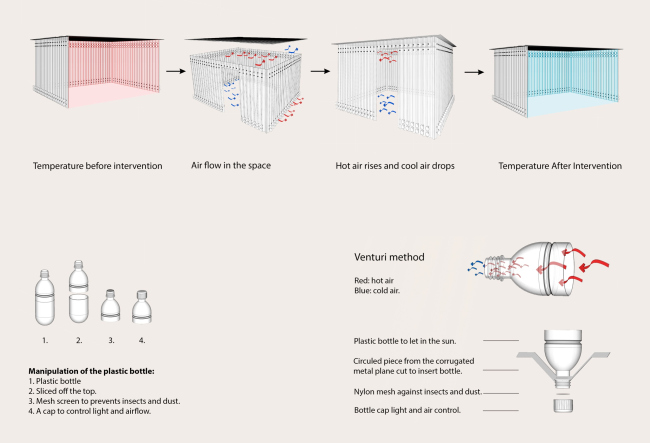 Temperature before intervention

Air flow in the space

Hot air rises and cool air drops

Temperature After Intervention

1.

2.

3.

4.

**Manipulation of the plastic bottle:**
1. Plastic bottle
2. Sliced off the top.
3. Mesh screen to prevents insects and dust.
4. A cap to control light and airflow.

Venturi method

Red: hot air
Blue: cold air.

Plastic bottle to let in the sun.

Circuled piece from the corrugated metal plane cut to insert bottle.

Nylon mesh against insects and dust.

Bottle cap light and air control.