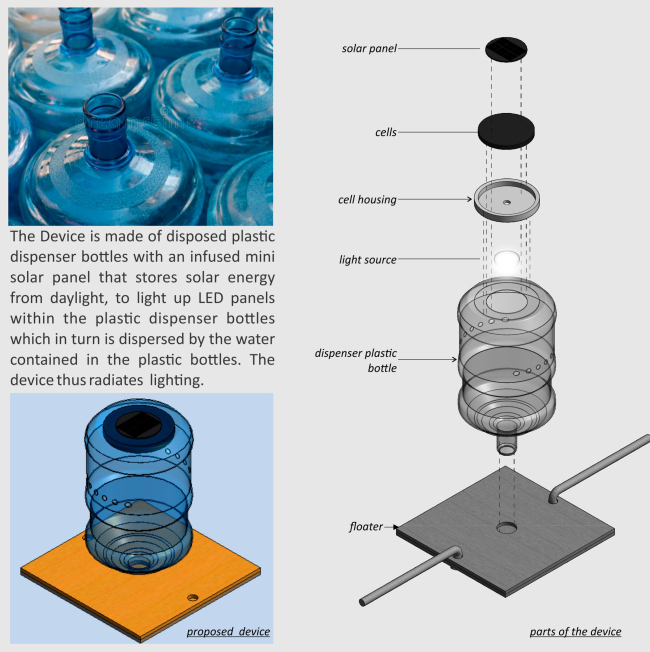 The Device is made of disposed plastic dispenser bottles with an infused mini solar panel that stores solar energy from daylight, to light up LED panels within the plastic dispenser bottles which in turn is dispersed by the water contained in the plastic bottles. The device thus radiates lighting.

proposed device

solar panel

cells

cell housing

light source

dispenser plastic bottle

floater

parts of the device