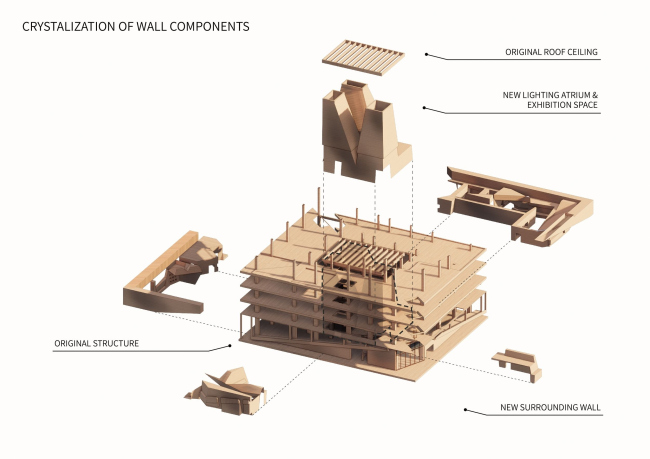 CRYSTALIZATION OF WALL COMPONENTS

ORIGINAL ROOF CEILING

NEW LIGHTING ATRIUM & EXHIBITION SPACE

ORIGINAL STRUCTURE

NEW SURROUNDING WALL