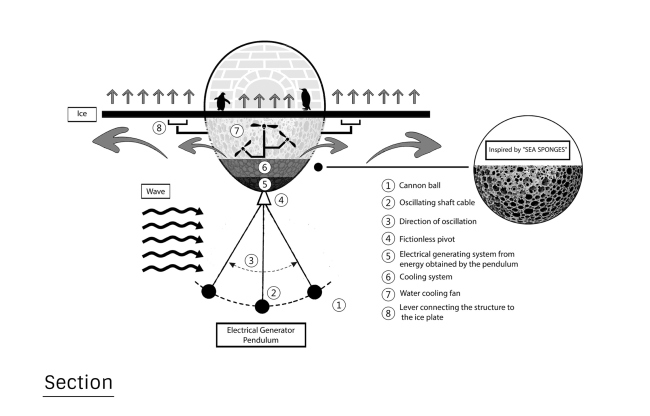 Ice

8

7

6

5

4

Wave

3

2

1

Electrical Generator Pendulum

Inspired by "SEA SPONGES"

1 Cannon ball
2 Oscillating shaft cable
3 Direction of oscillation
4 Fictionless pivot
5 Electrical generating system from energy obtained by the pendulum
6 Cooling system
7 Water cooling fan
8 Lever connecting the structure to the ice plate

Section