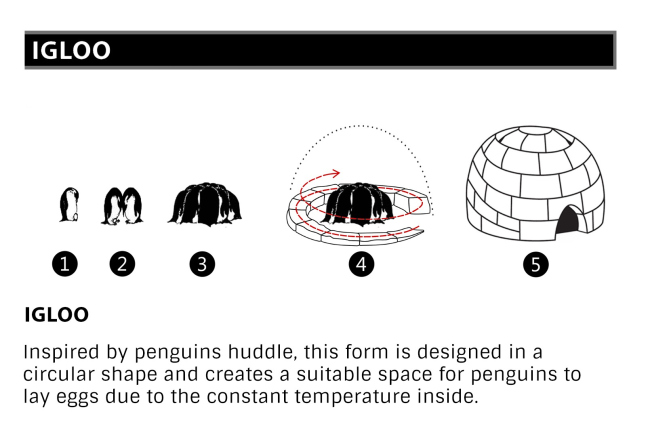 IGLOO

1
2
3
4
5

IGLOO

Inspired by penguins huddle, this form is designed in a circular shape and creates a suitable space for penguins to lay eggs due to the constant temperature inside.