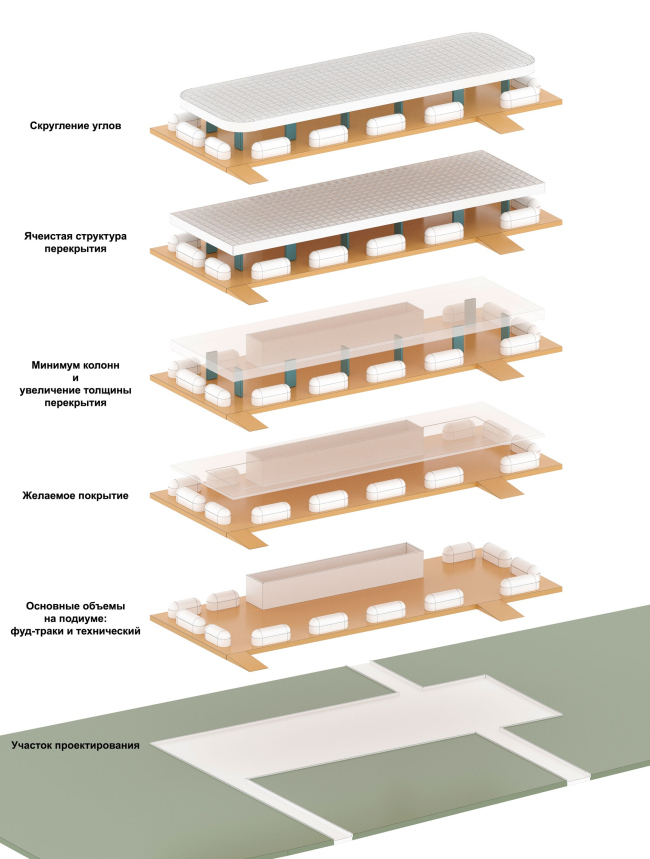 Скругление углов

Ячеистая структура перекрытия

Минимум колонн и увеличение толщины перекрытия

Желаемое покрытие

Основные объемы на подиуме: фуд-траки и технический

Участок проектирования